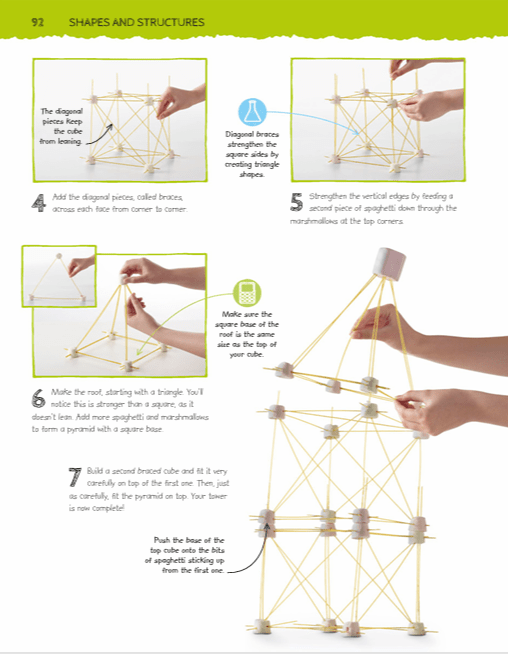 92 SHAPES AND STRUCTURES

The diagonal pieces keep the cube from leaning.

Diagonal braces strengthen the square sides by creating triangle shapes.

4 Add the diagonal pieces, called braces, across each face from corner to corner.

5 Strengthen the vertical edges by feeding a second piece of spaghetti down through the marshmallows at the top corners.

Make sure the square base of the roof is the same size as the top of your cube.

6 Make the roof, starting with a triangle. You'll notice this is stronger than a square, as it doesn't lean. Add more spaghetti and marshmallows to form a pyramid with a square base.

7 Build a second braced cube and fit it very carefully on top of the first one. Then, just as carefully, fit the pyramid on top. Your tower is now complete!

Push the base of the top cube onto the bits of spaghetti sticking up from the first one.