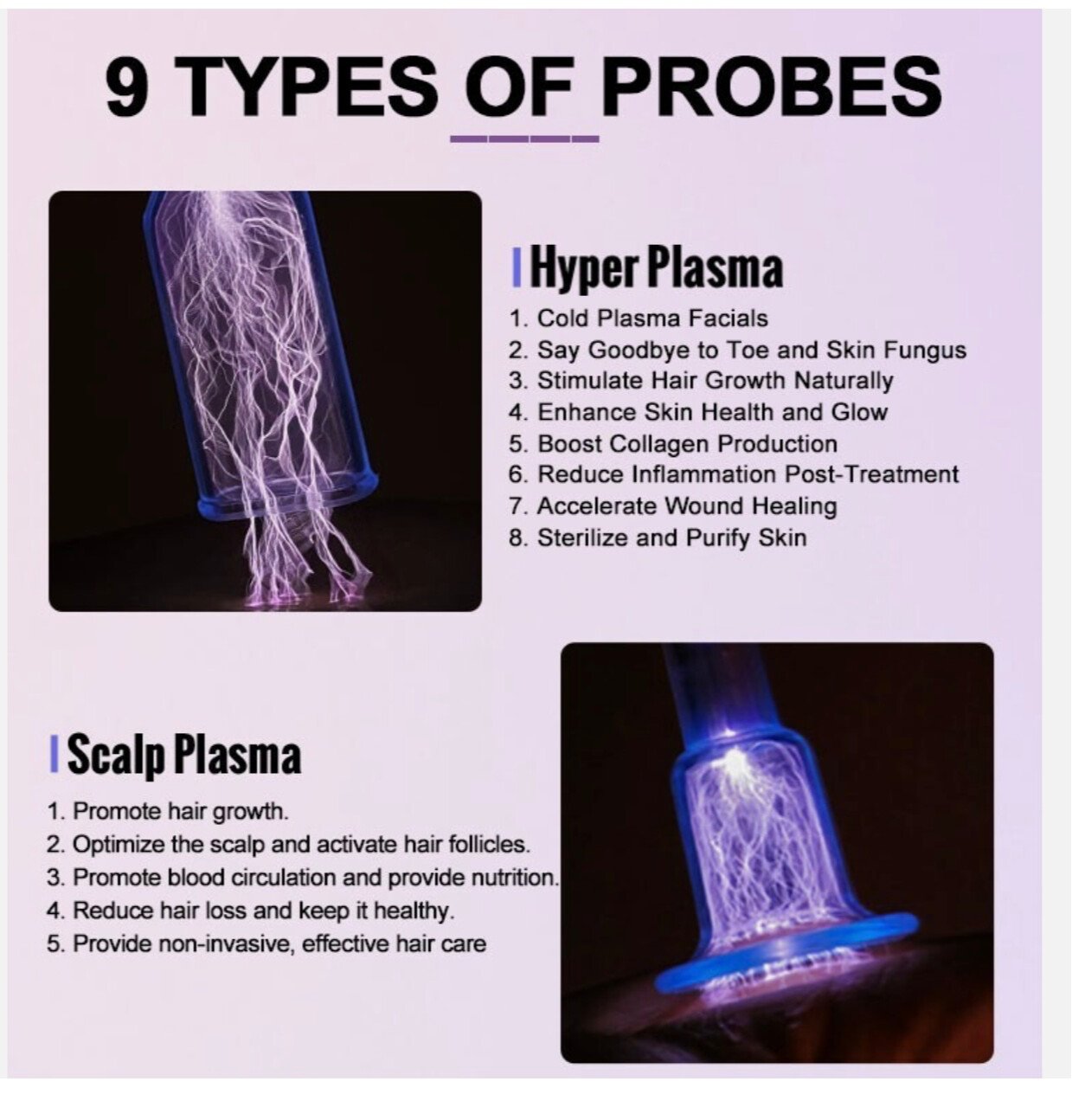 9 TYPES OF PROBES

Hyper Plasma

1. Cold Plasma Facials
2. Say Goodbye to Toe and Skin Fungus
3. Stimulate Hair Growth Naturally
4. Enhance Skin Health and Glow
5. Boost Collagen Production
6. Reduce Inflammation Post-Treatment
7. Accelerate Wound Healing
8. Sterilize and Purify Skin

Scalp Plasma

1. Promote hair growth.
2. Optimize the scalp and activate hair follicles.
3. Promote blood circulation and provide nutrition.
4. Reduce hair loss and keep it healthy.
5. Provide non-invasive, effective hair care