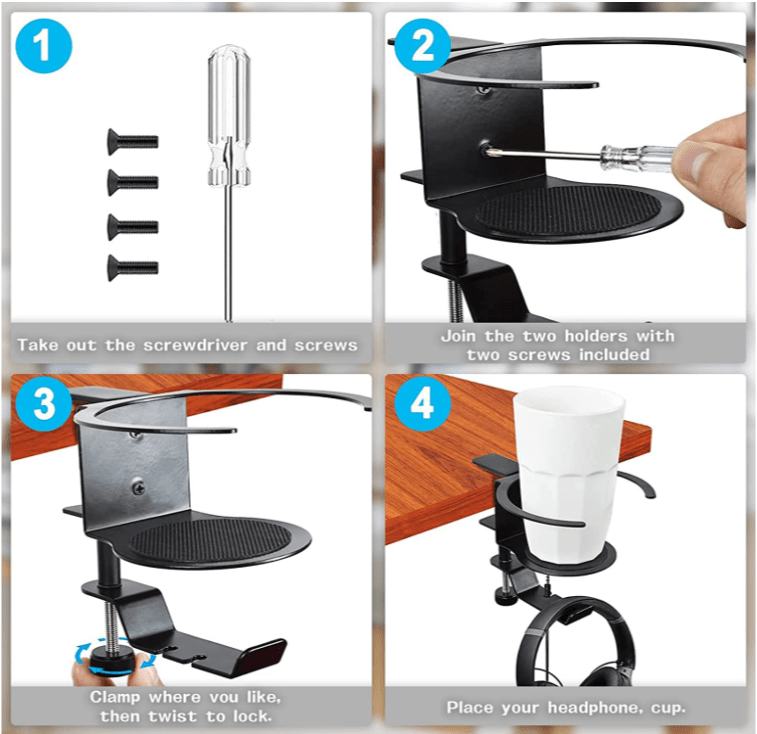 1

Take out the screwdriver and screws

2

Join the two holders with two screws included

3

Clamp where you like, then twist to lock.

4

Place your headphone, cup.